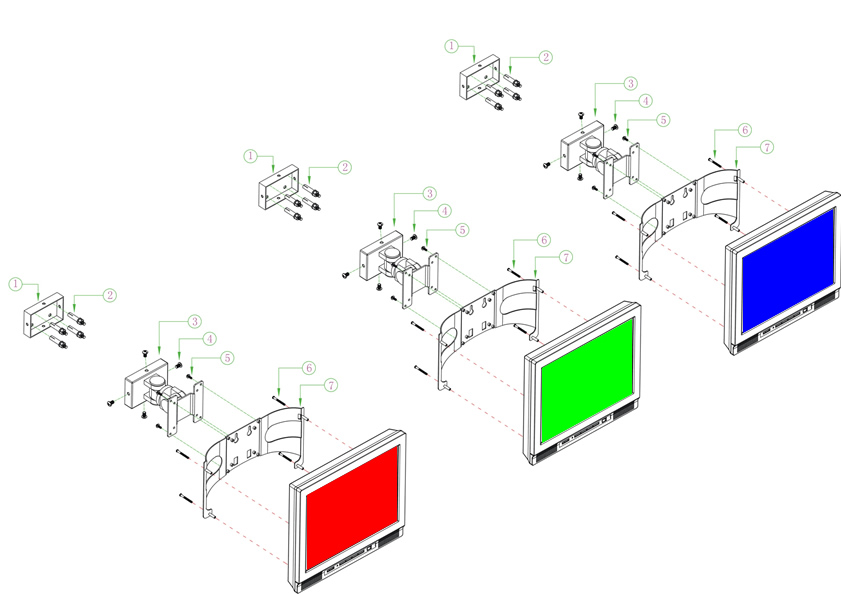 1
2
3
4
5
6
7
1
2
3
4
5
6
7
1
2
3
4
5
6
7